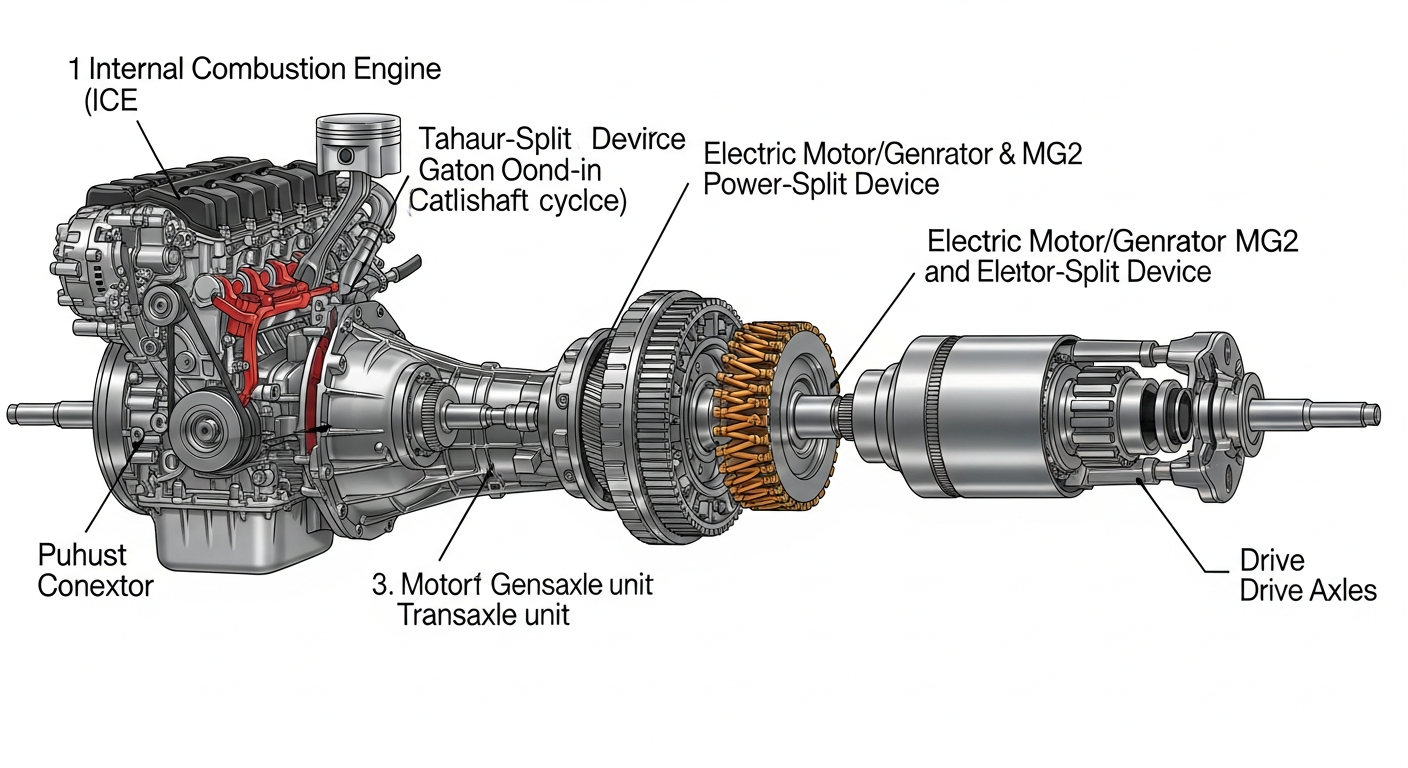 1 Internal Combustion Engine (ICE

Tahaur-Split Devirce Gaton Oond-in Catlishaft cyclce)

Electric Motor/Genrator & MG2 Power-Split Device

Electric Motor/Genrator MG2 and Eleitor-Split Device

Puhust Conextor

3. Motorf Gensaxle unit Transaxle unit

Drive Drive Axles